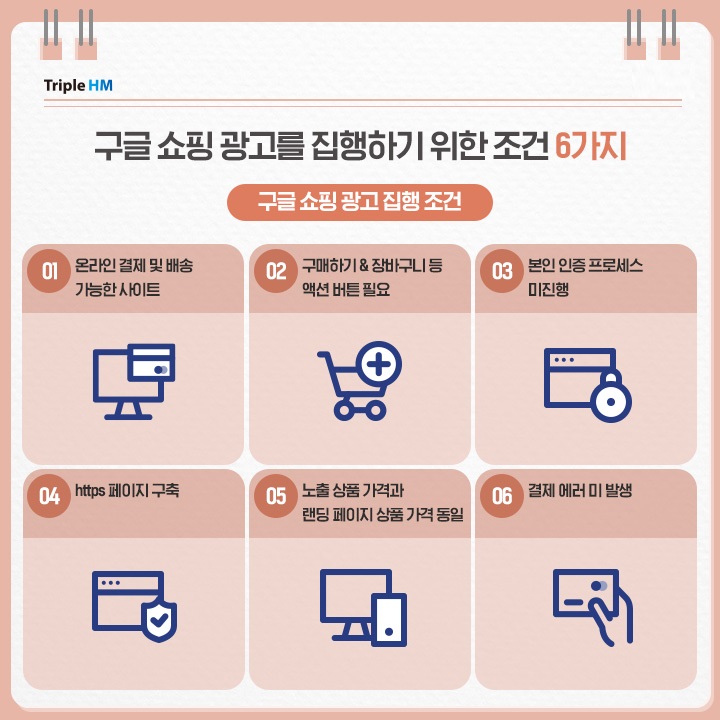 Triple HM

구글 쇼핑 광고를 집행하기 위한 조건 6가지

구글 쇼핑 광고 집행 조건

01 온라인 결제 및 배송 가능한 사이트

02 구매하기 & 장바구니 등 액션 버튼 필요

03 본인 인증 프로세스 미진행

04 https 페이지 구축

05 노출 상품 가격과 랜딩 페이지 상품 가격 동일

06 결제 에러 미 발생